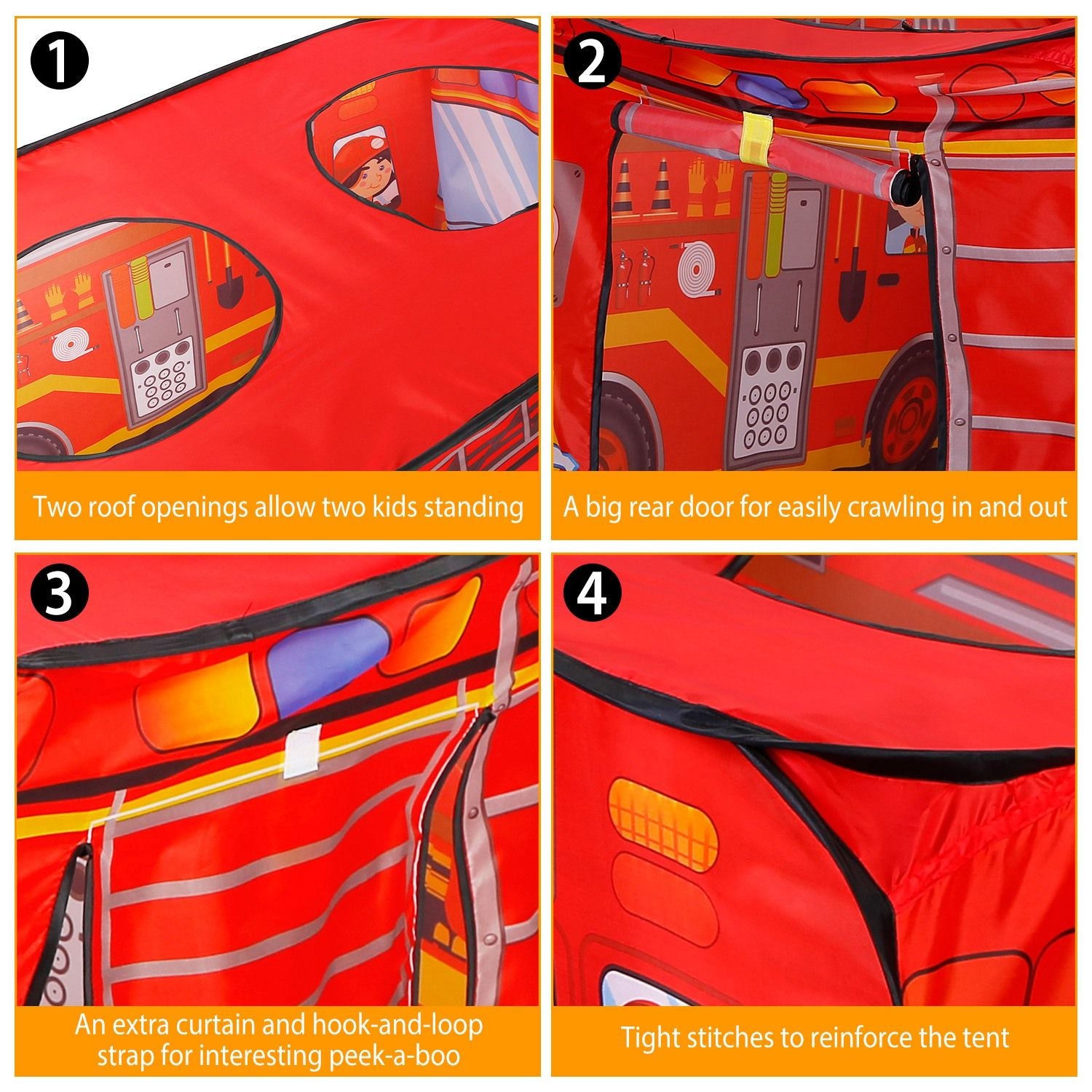 1

Two roof openings allow two kids standing

2

A big rear door for easily crawling in and out

3

An extra curtain and hook-and-loop strap for interesting peek-a-boo

4

Tight stitches to reinforce the tent